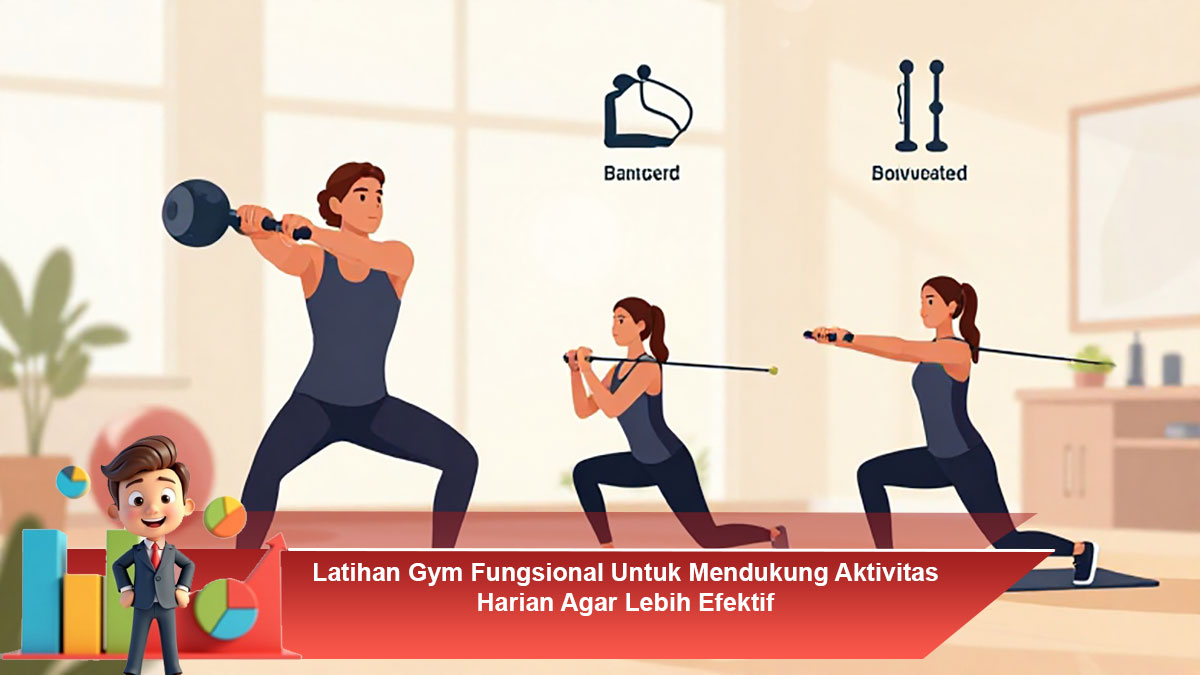 Bantcerd

Boivucated

Latihan Gym Fungsional Untuk Mendukung Aktivitas Harian Agar Lebih Efektif